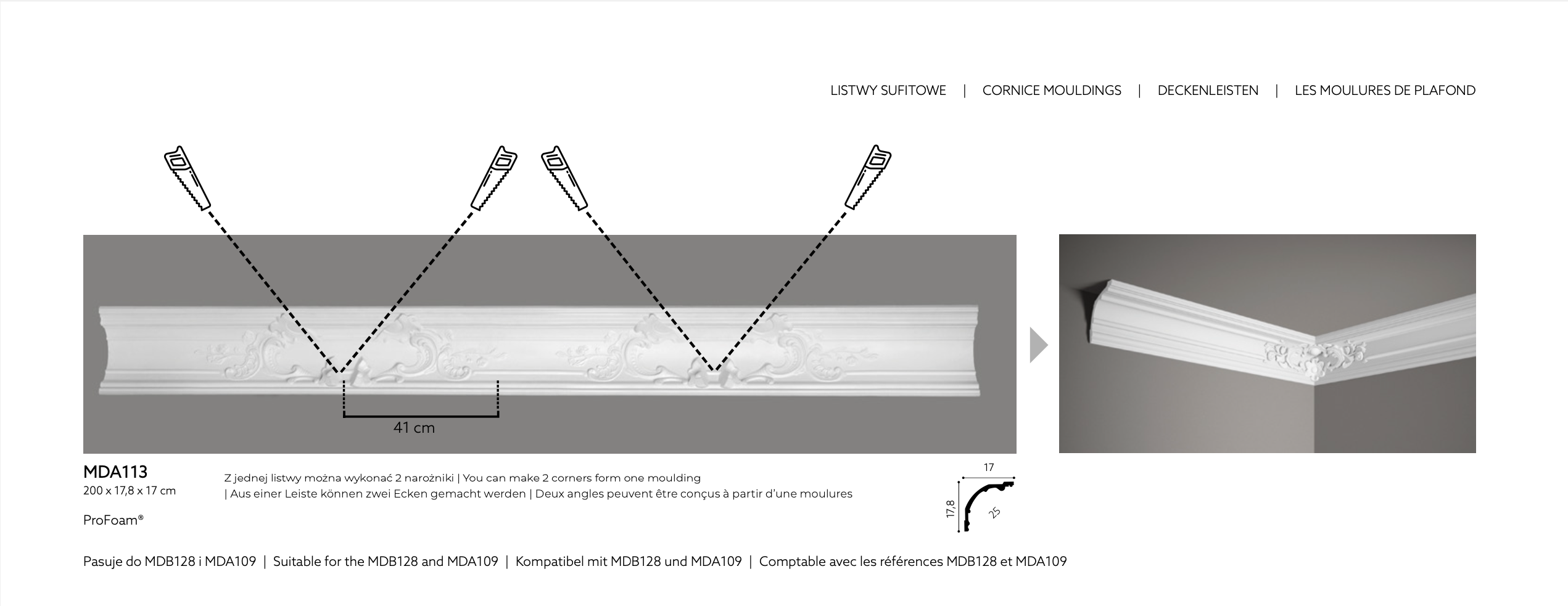 LISTWY SUFITOWE | CORNICE MOULDINGS | DECKENLEISTEN | LES MOULURES DE PLAFOND

41 cm

MDA113
200 x 17,8 x 17 cm

ProFoam®

Z jednej listwy można wykonać 2 narożniki | You can make 2 corners form one moulding | Aus einer Leiste können zwei Ecken gemacht werden | Deux angles peuvent être conçus à partir d'une moulures

17
17,8
25

Pasuje do MDB128 i MDA109 | Suitable for the MDB128 and MDA109 | Kompatibel mit MDB128 und MDA109 | Comptable avec les références MDB128 et MDA109